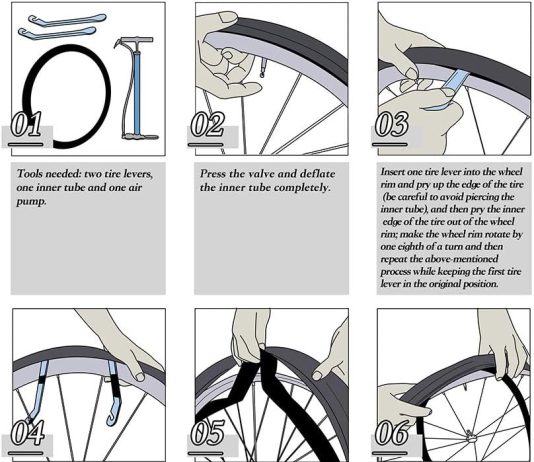 01

02

03

Tools needed: two tire levers, one inner tube and one air pump.

Press the valve and deflate the inner tube completely.

Insert one tire lever into the wheel rim and pry up the edge of the tire (be careful to avoid piercing the inner tube), and then pry the inner edge of the tire out of the wheel rim; make the wheel rim rotate by one eighth of a turn and then repeat the above-mentioned process while keeping the first tire lever in the original position.

04

05

06