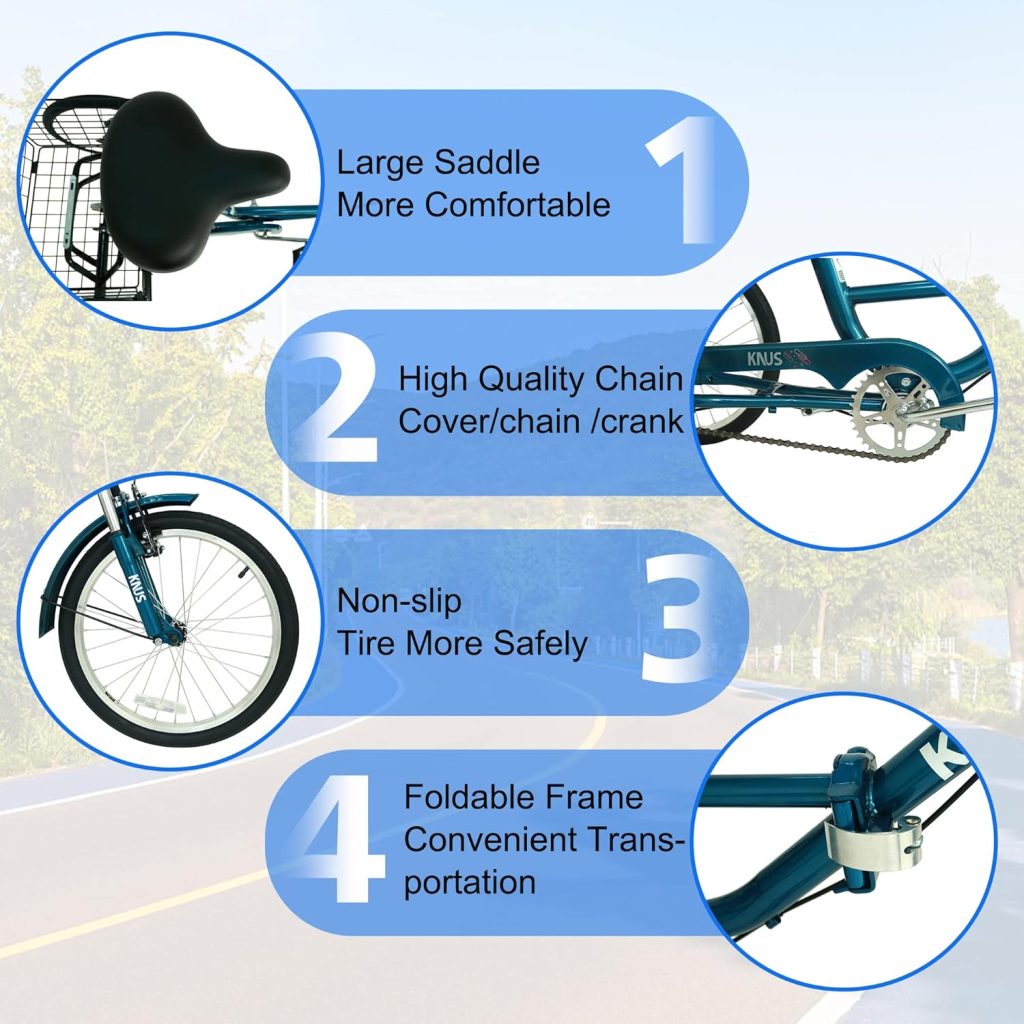 Large Saddle
More Comfortable

1

2

High Quality Chain
Cover/chain /crank

KNUS

KNUS

Non-slip
Tire More Safely

3

4

Foldable Frame
Convenient Transportation

K